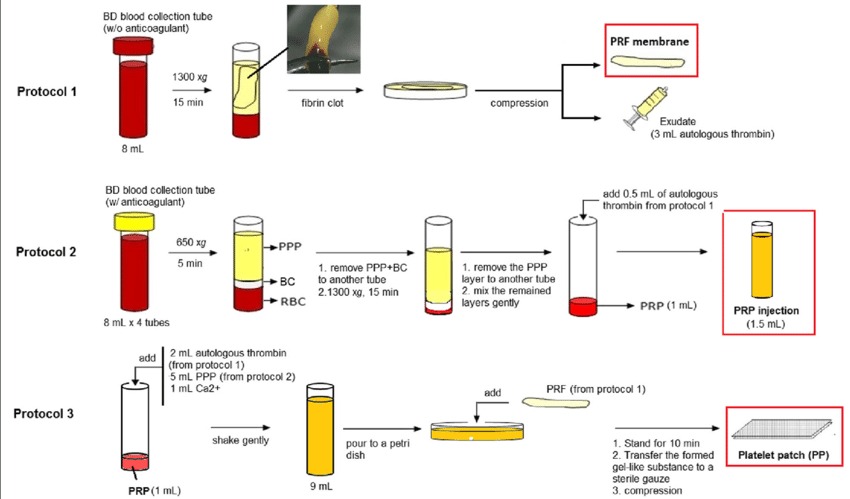 Protocol 1

BD blood collection tube (w/o anticoagulant)

8 mL

1300 xg
15 min

fibrin clot

compression

PRF membrane

Exudate
(3 mL autologous thrombin)

Protocol 2

BD blood collection tube (w/ anticoagulant)

8 mL x 4 tubes

650 xg
5 min

PPP
BC
RBC

1. remove PPP+BC to another tube
2.1300 xg, 15 min

1. remove the PPP layer to another tube
2. mix the remained layers gently

add 0.5 mL of autologous thrombin from protocol 1

PRP (1 mL)

PRP injection
(1.5 mL)

Protocol 3

add

2 mL autologous thrombin (from protocol 1)
5 mL PPP (from protocol 2)
1 mL Ca2+

PRP (1 mL)

shake gently

9 mL

pour to a petri dish

add

PRF (from protocol 1)

1. Stand for 10 min
2. Transfer the formed gel-like substance to a sterile gauze
3. compression

Platelet patch (PP)